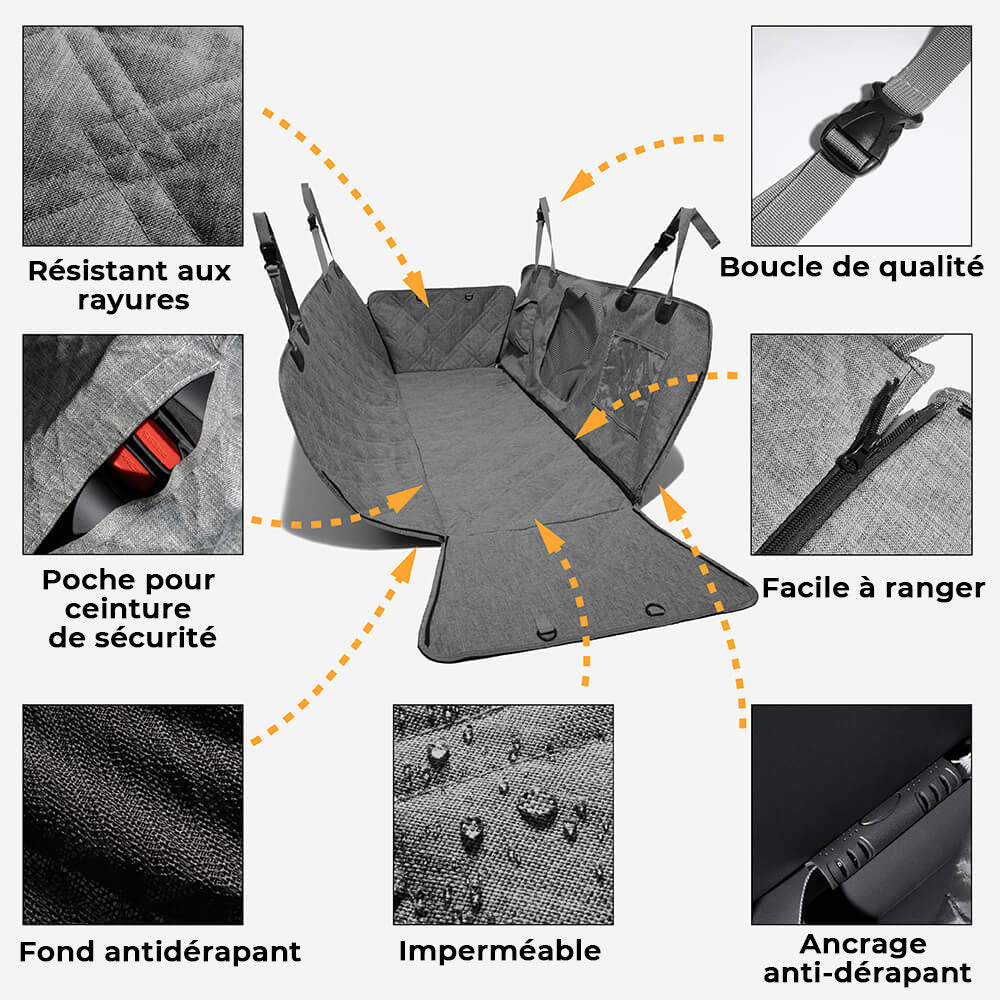 Résistant aux rayures

Boucle de qualité

Poche pour ceinture de sécurité

Facile à ranger

Fond antidérapant

Imperméable

Ancrage anti-dérapant