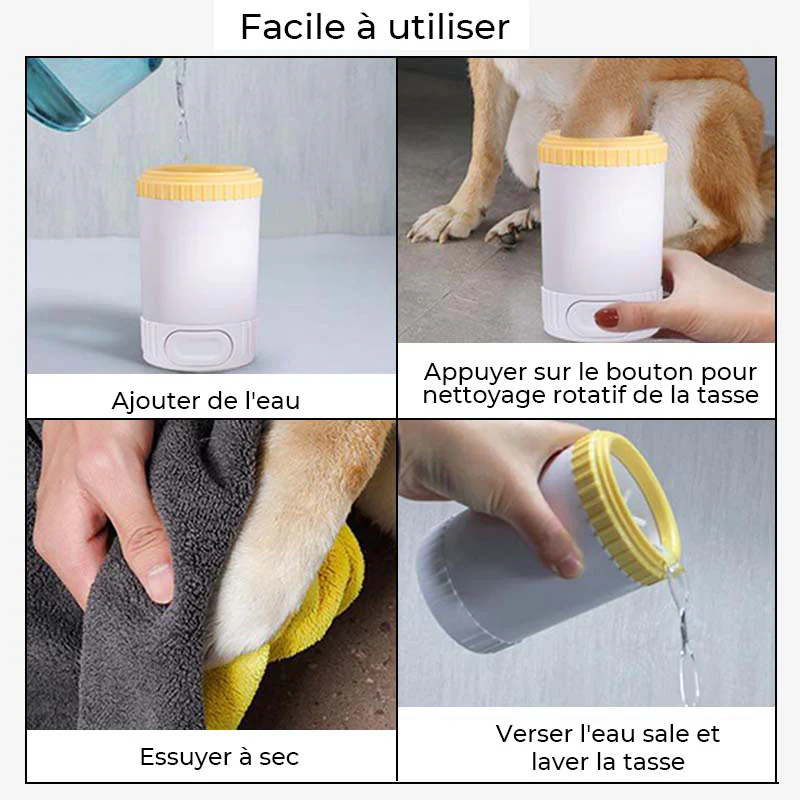 Facile à utiliser

Ajouter de l'eau

Appuyer sur le bouton pour nettoyage rotatif de la tasse

Essuyer à sec

Verser l'eau sale et laver la tasse