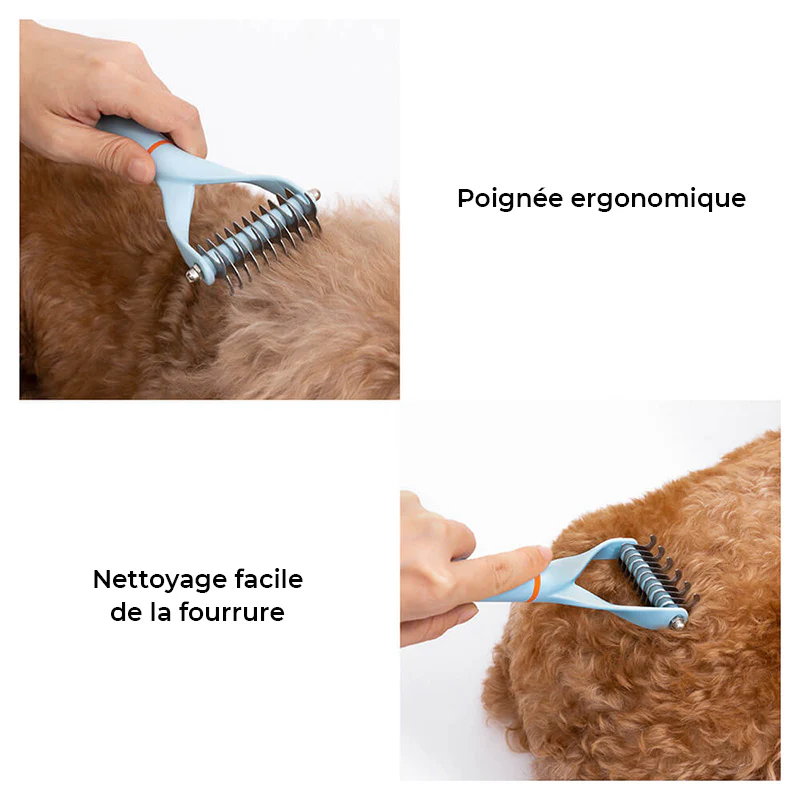 Poignée ergonomique

Nettoyage facile
de la fourrure